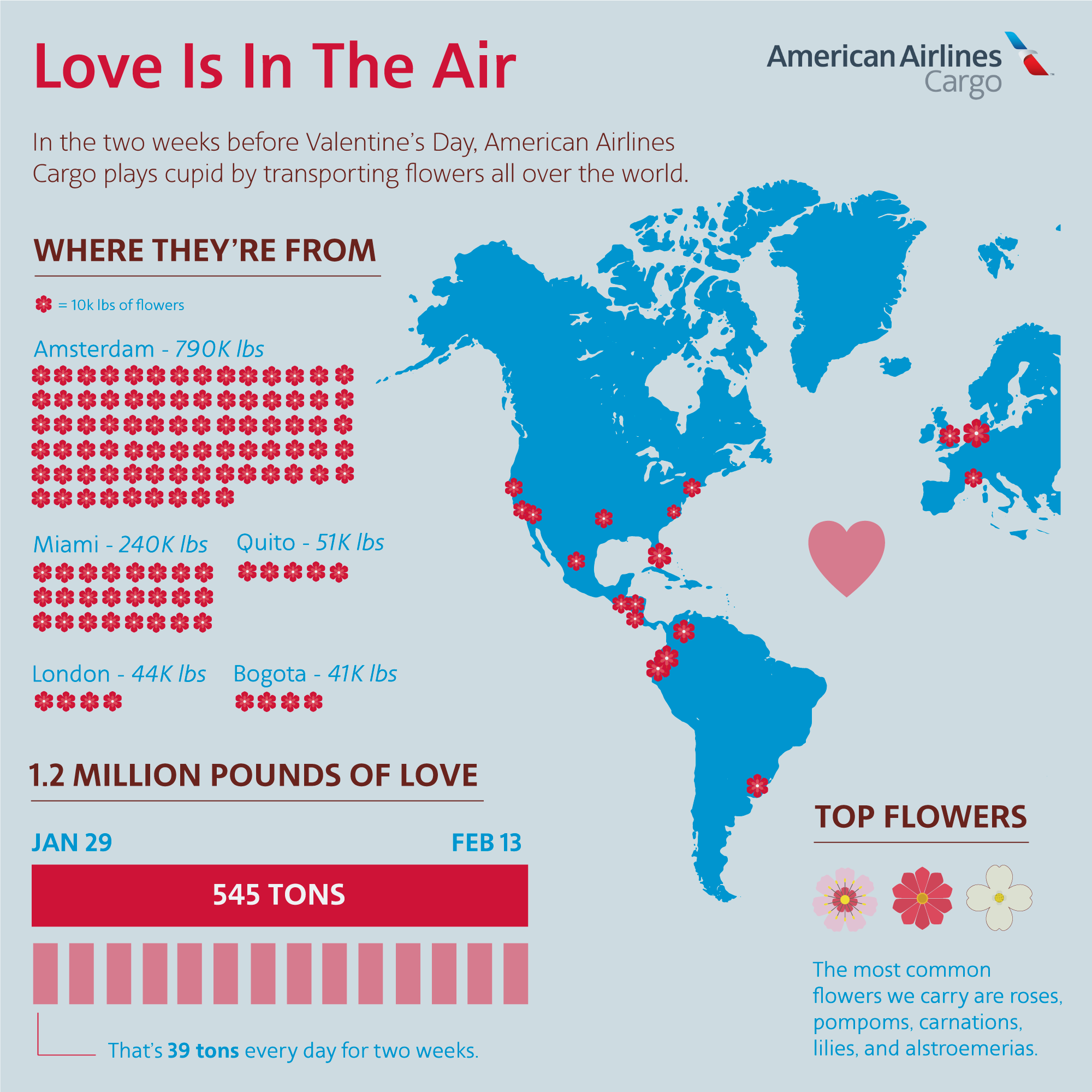 Love Is In The Air

American Airlines Cargo

In the two weeks before Valentine's Day, American Airlines Cargo plays cupid by transporting flowers all over the world.

WHERE THEY'RE FROM

= 10k lbs of flowers

Amsterdam - 790K lbs

Miami - 240K lbs

Quito - 51K lbs

London - 44K lbs

Bogota - 41K lbs

1.2 MILLION POUNDS OF LOVE

JAN 29

FEB 13

545 TONS

That's 39 tons every day for two weeks.

TOP FLOWERS

The most common flowers we carry are roses, pompoms, carnations, lilies, and alstroemerias.